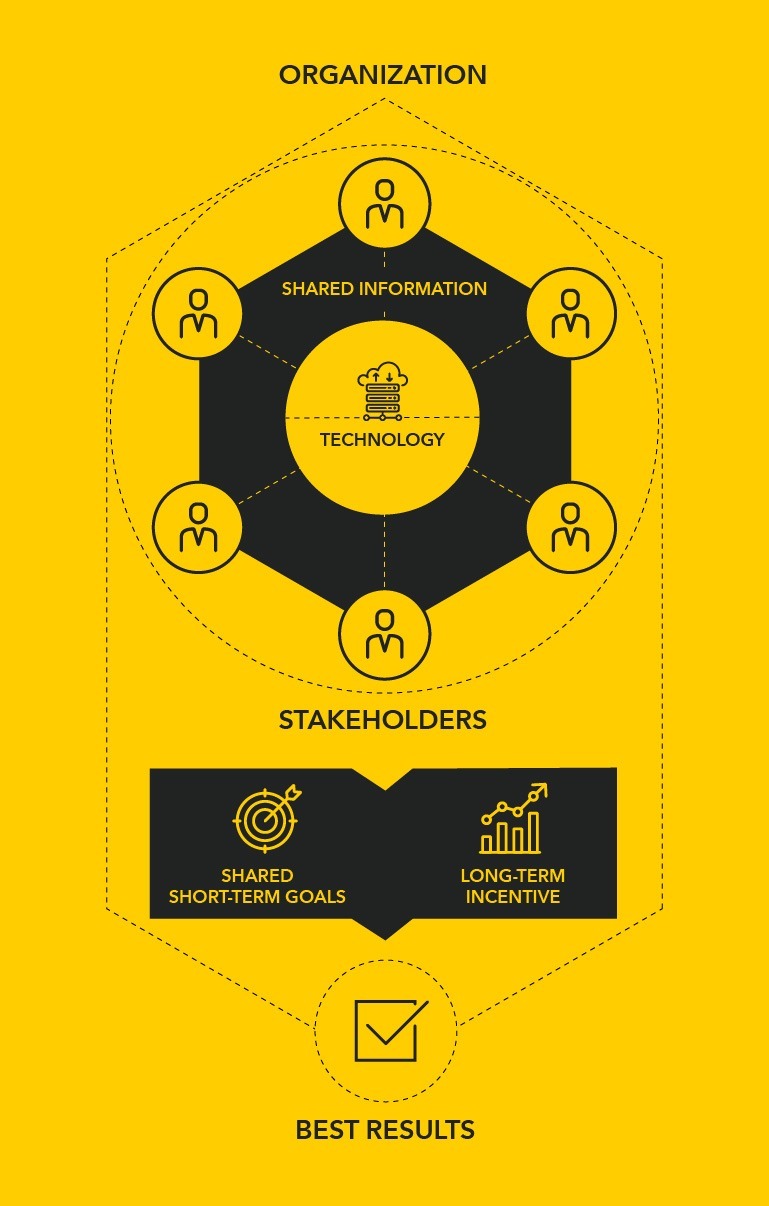 ORGANIZATION

SHARED INFORMATION

TECHNOLOGY

STAKEHOLDERS

SHARED SHORT-TERM GOALS

LONG-TERM INCENTIVE

BEST RESULTS